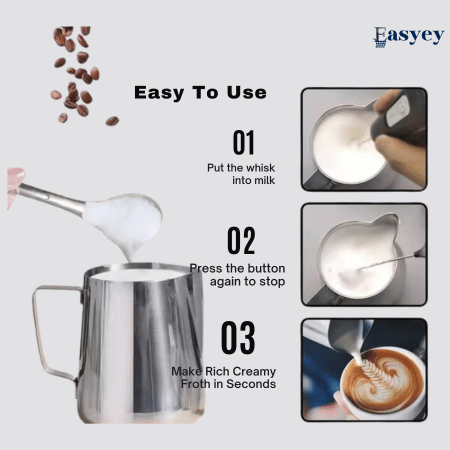 Easyey

Easy To Use

01
Put the whisk into milk

02
Press the button again to stop

03
Make Rich Creamy Froth in Seconds